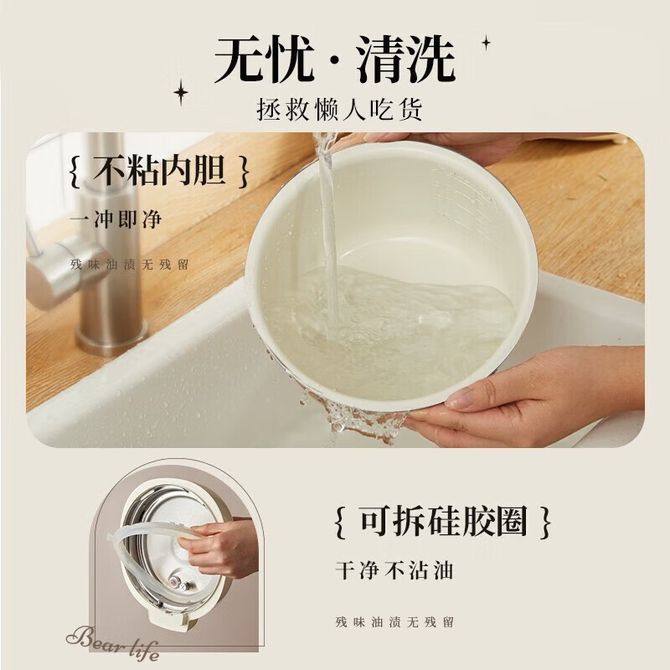 无忧·清洗
拯救懒人吃货

{ 不粘内胆 }
一冲即净
残味油渍无残留

{ 可拆硅胶圈 }
干净不沾油
残味油渍无残留

Bear life