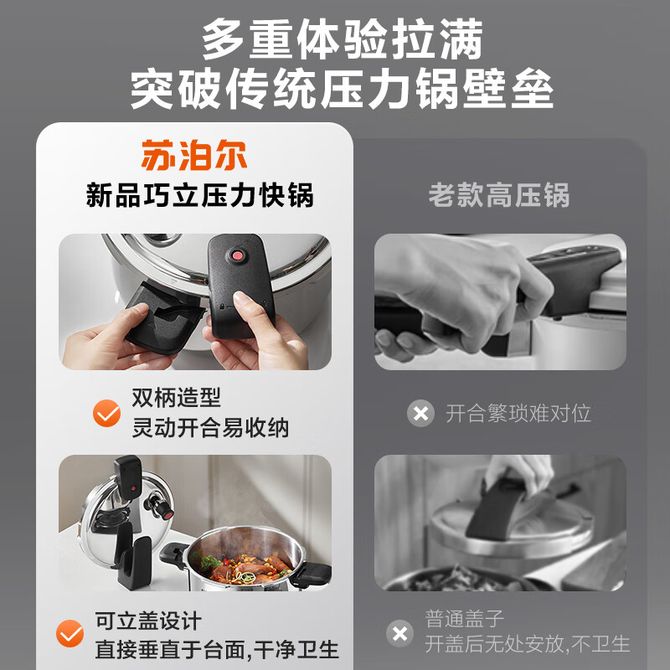 多重体验拉满
突破传统压力锅壁垒

苏泊尔
新品巧立压力快锅

双柄造型
灵动开合易收纳

可立盖设计
直接垂直于台面,干净卫生

老款高压锅

开合繁琐难对位

普通盖子
开盖后无处安放,不卫生