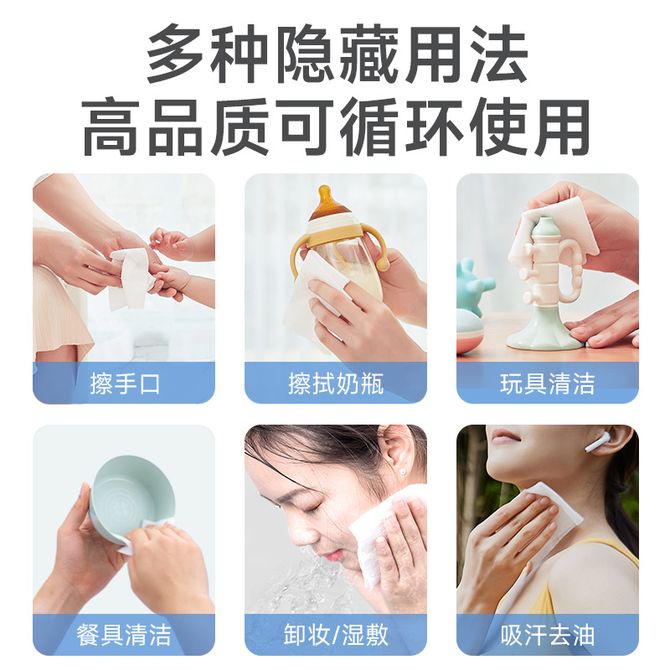 多种隐藏用法
高品质可循环使用

擦手口

擦拭奶瓶

玩具清洁

餐具清洁

卸妆/湿敷

吸汗去油