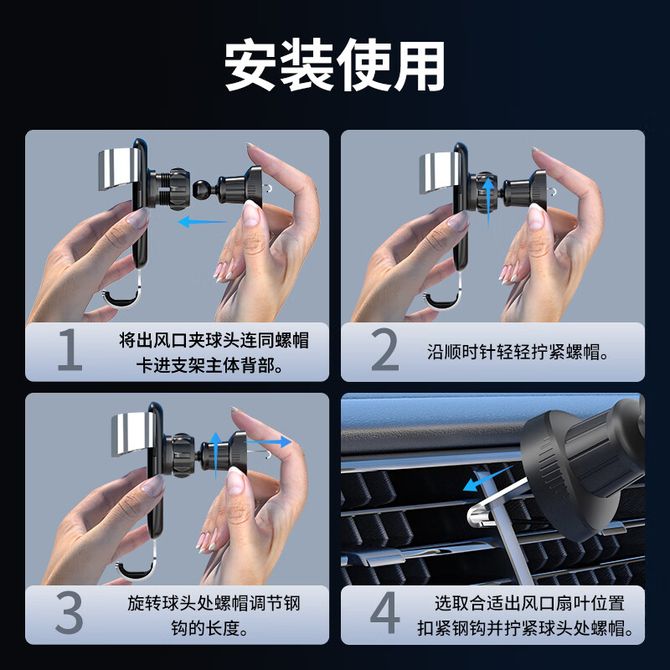 安装使用

1 将出风口夹球头连同螺帽卡进支架主体背部。

2 沿顺时针轻轻拧紧螺帽。

3 旋转球头处螺帽调节钢钩的长度。

4 选取合适出风口扇叶位置扣紧钢钩并拧紧球头处螺帽。