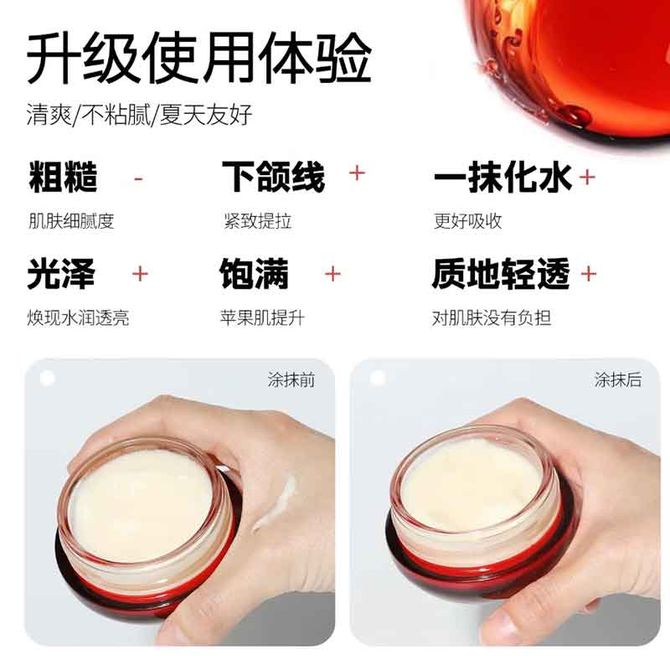 升级使用体验

清爽/不粘腻/夏天友好

粗糙 -

肌肤细腻度

下颌线 +

紧致提拉

一抹化水 +

更好吸收

光泽 +

焕现水润透亮

饱满 +

苹果肌提升

质地轻透 +

对肌肤没有负担

涂抹前

涂抹后