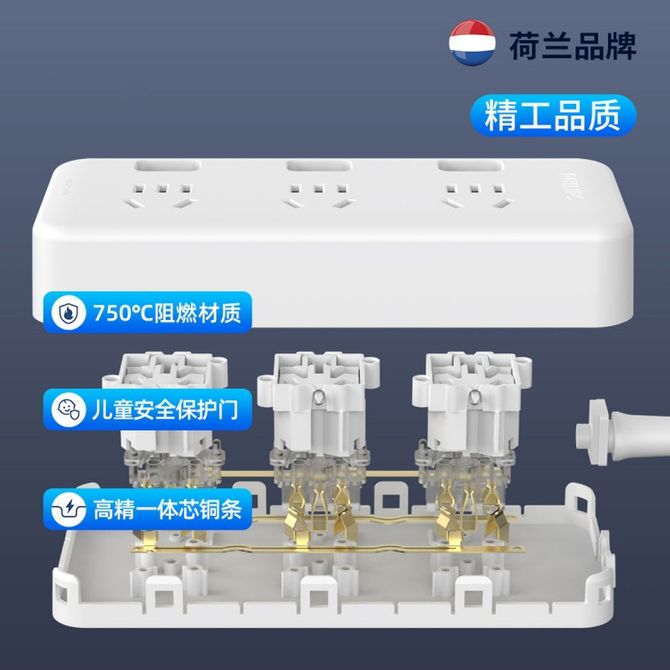 荷兰品牌

精工品质

750°C阻燃材质

儿童安全保护门

高精一体芯铜条