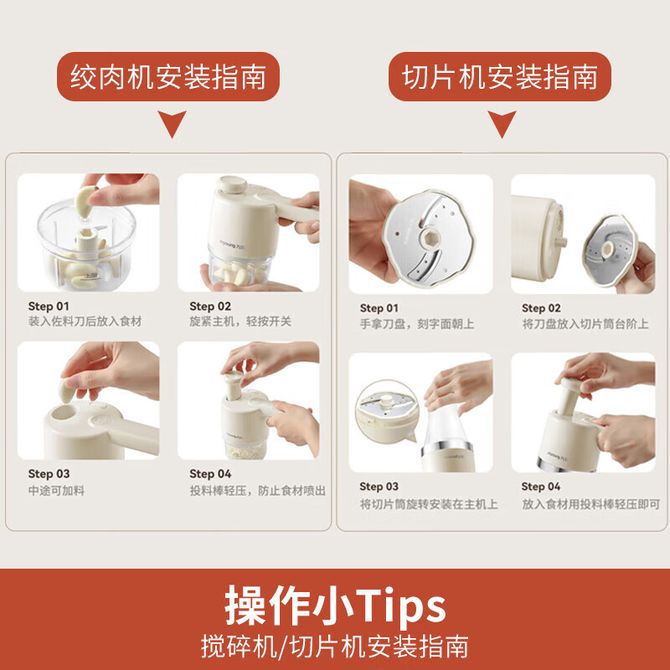 绞肉机安装指南

Step 01
装入佐料刀后放入食材

Step 02
旋紧主机，轻按开关

Step 03
中途可加料

Step 04
投料棒轻压，防止食材喷出

切片机安装指南

Step 01
手拿刀盘，刻字面朝上

Step 02
将刀盘放入切片筒台阶上

Step 03
将切片筒旋转安装在主机上

Step 04
放入食材用投料棒轻压即可

操作小Tips
搅碎机/切片机安装指南