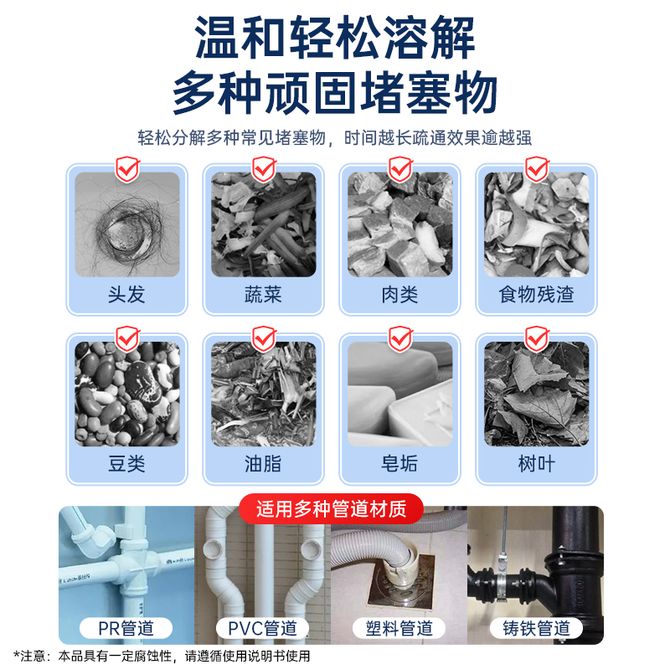 温和轻松溶解
多种顽固堵塞物

轻松分解多种常见堵塞物，时间越长疏通效果逾越强

头发

蔬菜

肉类

食物残渣

豆类

油脂

皂垢

树叶

适用多种管道材质

PR管道

PVC管道

塑料管道

铸铁管道

*注意：本品具有一定腐蚀性，请遵循使用说明书使用