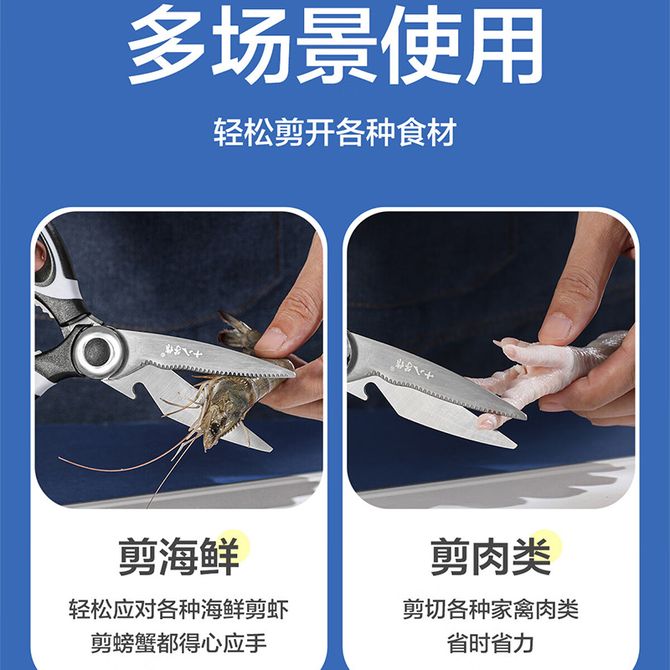 多场景使用

轻松剪开各种食材

十八子作

剪海鲜

轻松应对各种海鲜剪虾剪螃蟹都得心应手

十八子作

剪肉类

剪切各种家禽肉类省时省力