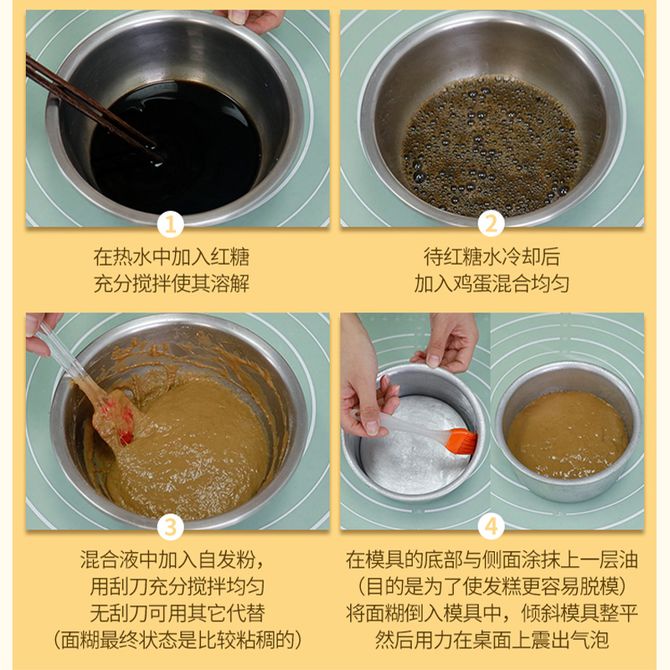 1

在热水中加入红糖
充分搅拌使其溶解

2

待红糖水冷却后
加入鸡蛋混合均匀

3

混合液中加入自发粉，
用刮刀充分搅拌均匀
无刮刀可用其它代替
（面糊最终状态是比较粘稠的）

4

在模具的底部与侧面涂抹上一层油
（目的是为了使发糕更容易脱模）
将面糊倒入模具中，倾斜模具整平
然后用力在桌面上震出气泡