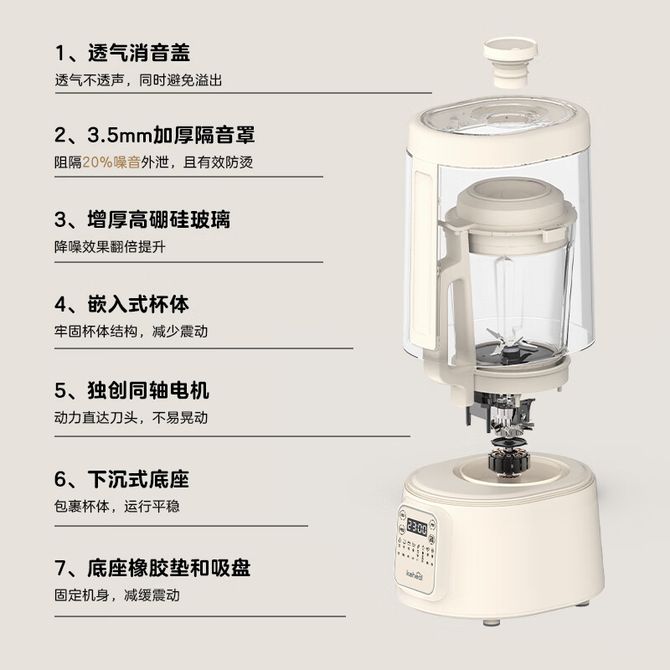 1、透气消音盖
透气不透声，同时避免溢出

2、3.5mm加厚隔音罩
阻隔20%噪音外泄，且有效防烫

3、增厚高硼硅玻璃
降噪效果翻倍提升

4、嵌入式杯体
牢固杯体结构，减少震动

5、独创同轴电机
动力直达刀头，不易晃动

6、下沉式底座
包裹杯体，运行平稳

7、底座橡胶垫和吸盘
固定机身，减缓震动

23:00

kahedi