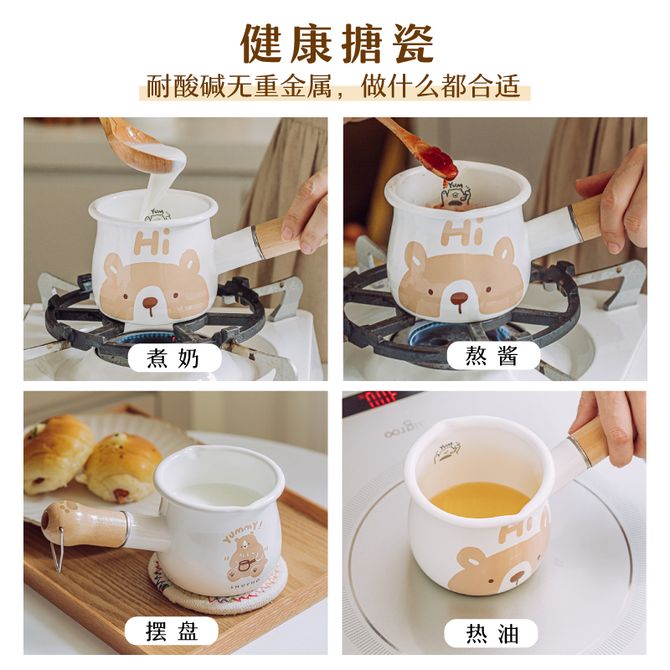 健康搪瓷

耐酸碱无重金属，做什么都合适

Hi

煮奶

Hi

熬酱

Yummy!

摆盘

Hi

热油