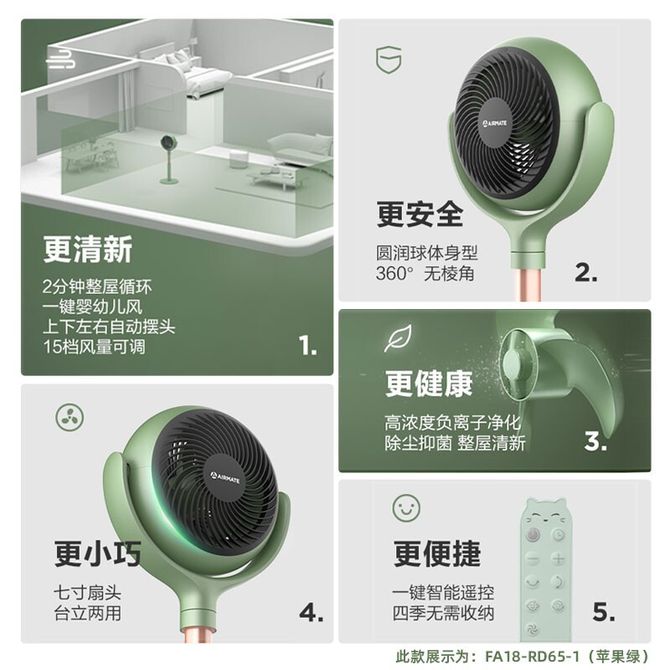 更清新

2分钟整屋循环
一键婴幼儿风
上下左右自动摆头
15档风量可调

1.

AIRMATE

更安全

圆润球体身型
360° 无棱角

2.

更健康

高浓度负离子净化
除尘抑菌 整屋清新

3.

AIRMATE

更小巧

七寸扇头
台立两用

4.

更便捷

一键智能遥控
四季无需收纳

5.

此款展示为：FA18-RD65-1（苹果绿）