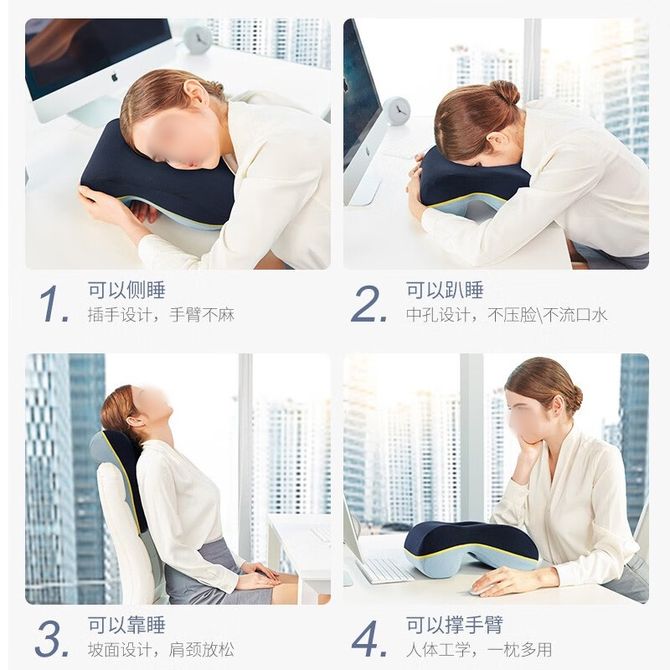 1. 可以侧睡
插手设计，手臂不麻

2. 可以趴睡
中孔设计，不压脸\不流口水

3. 可以靠睡
坡面设计，肩颈放松

4. 可以撑手臂
人体工学，一枕多用