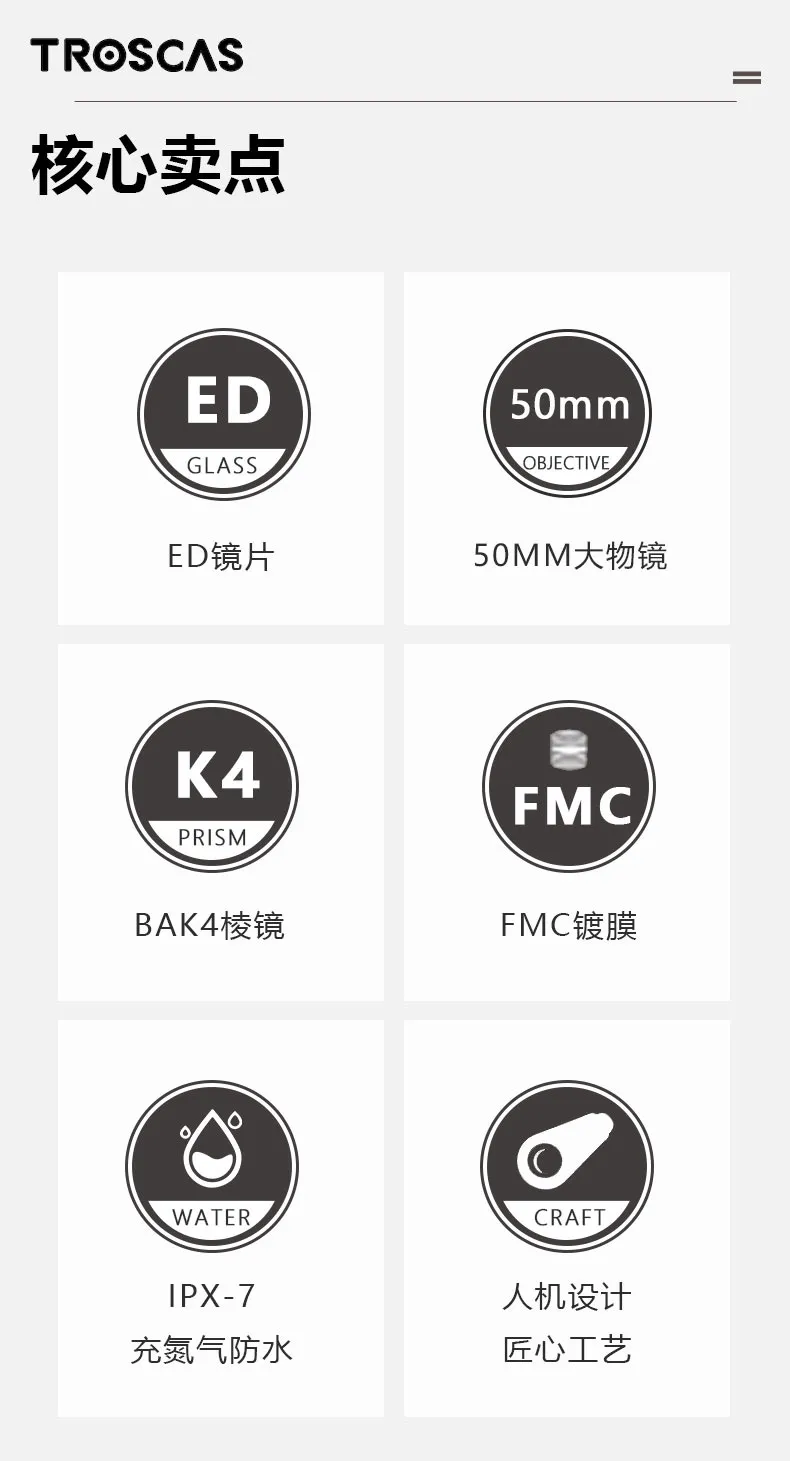 TROSCAS

核心卖点

ED
GLASS

ED镜片

50mm
OBJECTIVE

50MM大物镜

K4
PRISM

BAK4棱镜

FMC

FMC镀膜

WATER

IPX-7
充氮气防水

CRAFT

人机设计
匠心工艺