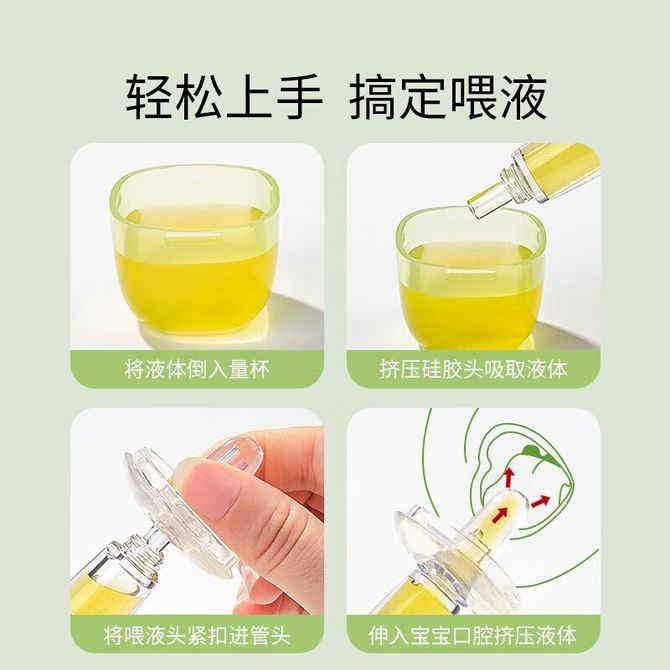 轻松上手 搞定喂液

将液体倒入量杯

挤压硅胶头吸取液体

将喂液头紧扣进管头

伸入宝宝口腔挤压液体