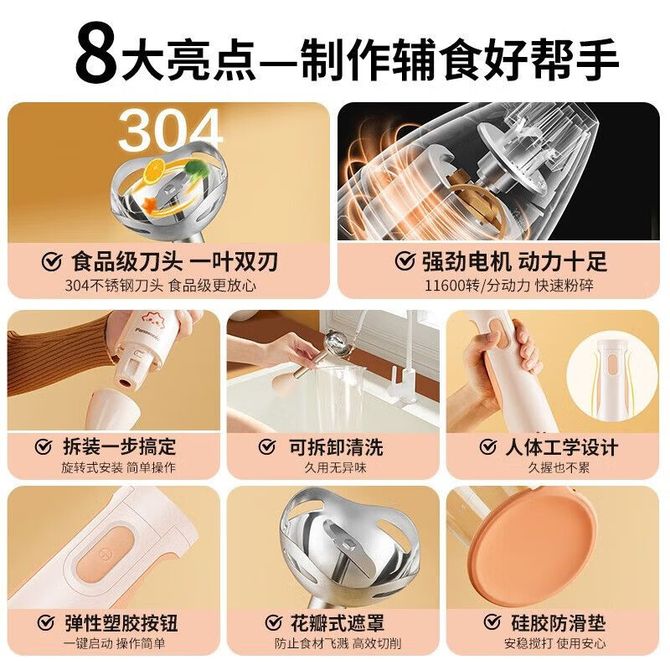 8大亮点—制作辅食好帮手

304

食品级刀头 一叶双刃
304不锈钢刀头 食品级更放心

强劲电机 动力十足
11600转/分动力 快速粉碎

Panasonic

拆装一步搞定
旋转式安装 简单操作

可拆卸清洗
久用无异味

人体工学设计
久握也不累

弹性塑胶按钮
一键启动 操作简单

花瓣式遮罩
防止食材飞溅 高效切削

硅胶防滑垫
安稳搅打 使用安心