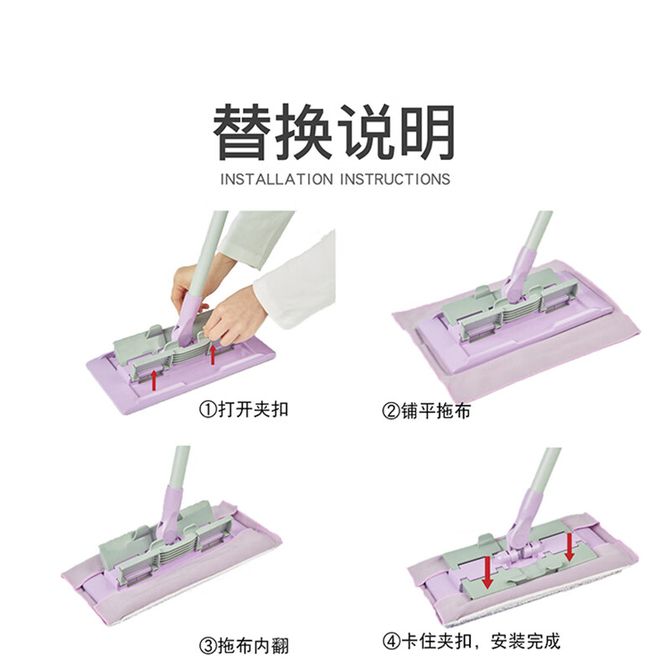 替换说明

INSTALLATION INSTRUCTIONS

①打开夹扣

②铺平拖布

③拖布内翻

④卡住夹扣，安装完成