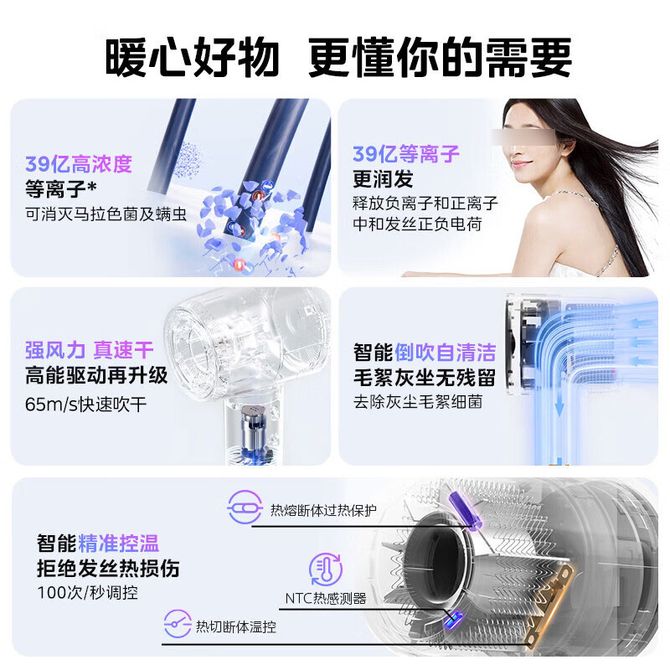 暖心好物 更懂你的需要

39亿高浓度
等离子*
可消灭马拉色菌及螨虫

39亿等离子
更润发
释放负离子和正离子
中和发丝正负电荷

强风力 真速干
高能驱动再升级
65m/s快速吹干

智能倒吹自清洁
毛絮灰尘无残留
去除灰尘毛絮细菌

智能精准控温
拒绝发丝热损伤
100次/秒调控

热熔断体过热保护
NTC热感测器
热切断体温控