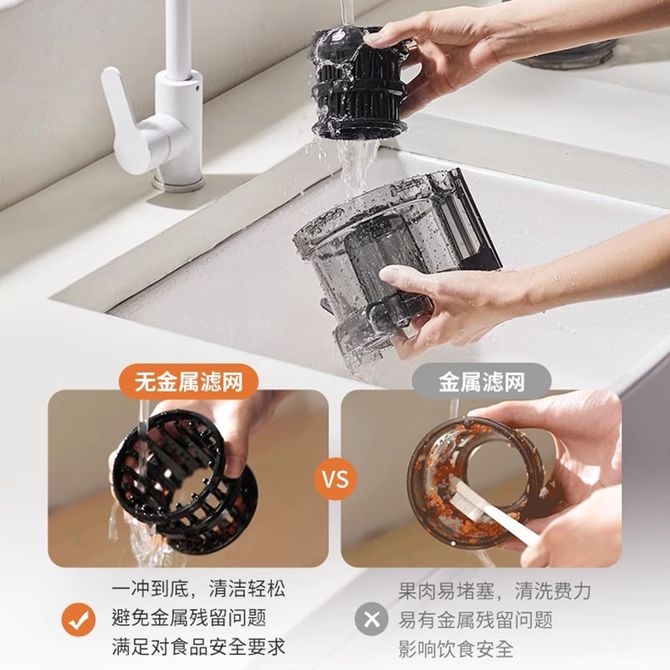 无金属滤网

VS

金属滤网

一冲到底，清洁轻松
避免金属残留问题
满足对食品安全要求

果肉易堵塞，清洗费力
易有金属残留问题
影响饮食安全