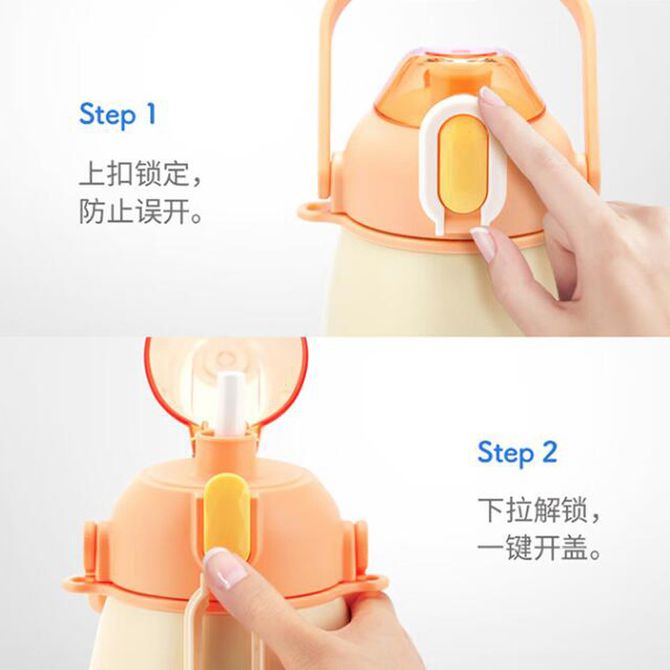 Step 1

上扣锁定，
防止误开。

Step 2

下拉解锁，
一键开盖。