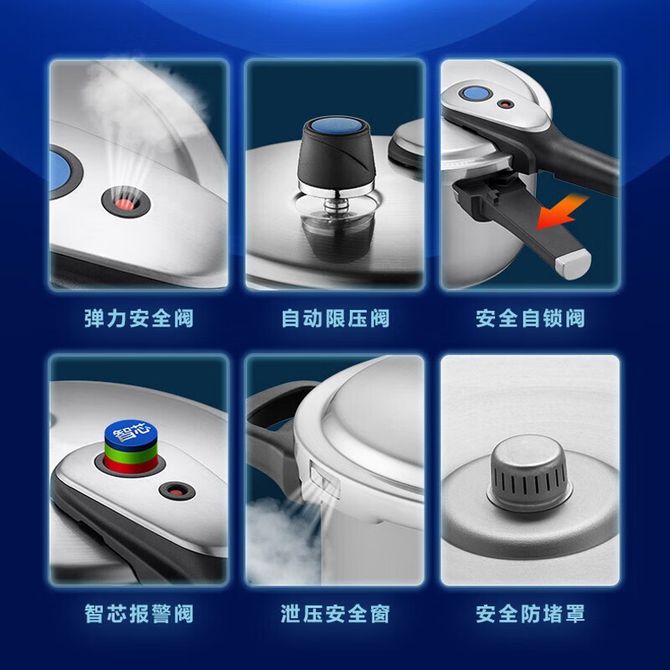 弹力安全阀
自动限压阀
安全自锁阀

智芯

智芯报警阀
泄压安全窗
安全防堵罩