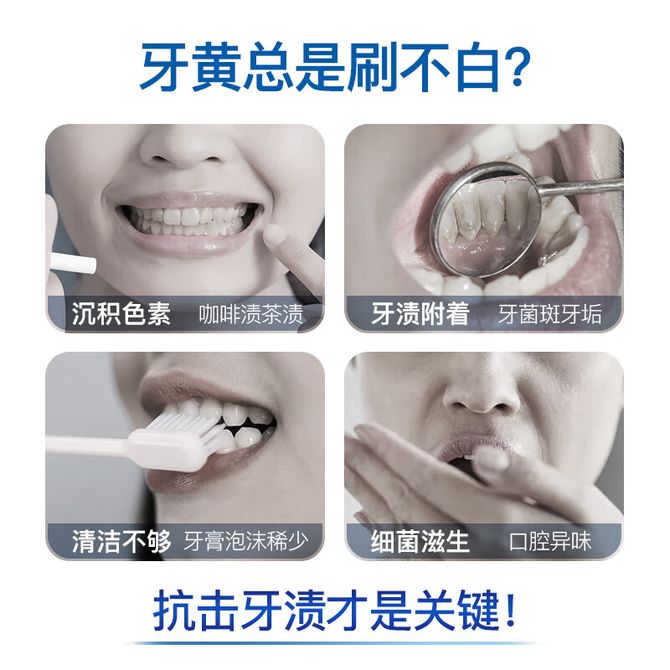 牙黄总是刷不白?

沉积色素 咖啡渍茶渍

牙渍附着 牙菌斑牙垢

清洁不够 牙膏泡沫稀少

细菌滋生 口腔异味

抗击牙渍才是关键!