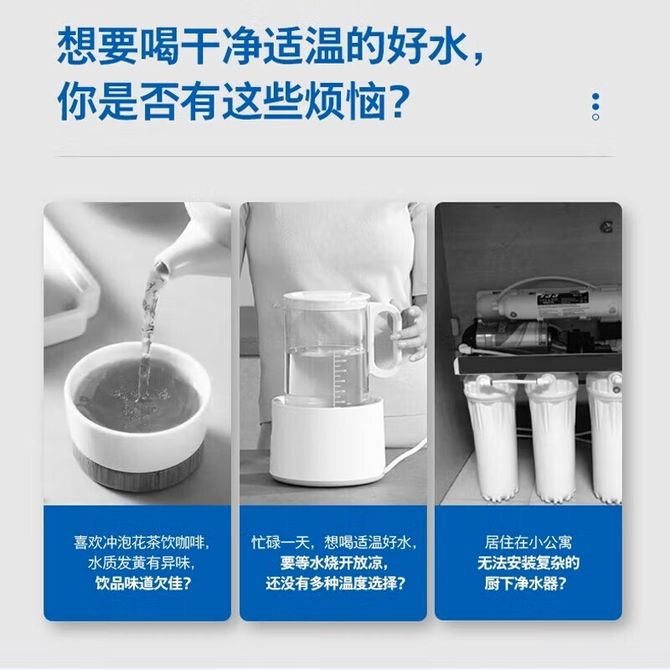 想要喝干净适温的好水，
你是否有这些烦恼？

喜欢冲泡花茶饮咖啡，
水质发黄有异味，
饮品味道欠佳？

忙碌一天，想喝适温好水，
要等水烧开放凉，
还没有多种温度选择？

居住在小公寓
无法安装复杂的
厨下净水器？