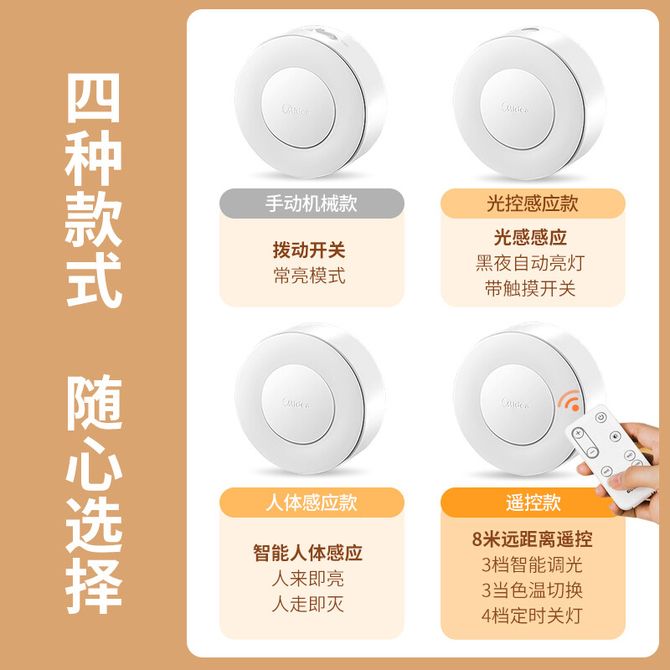 四种款式

随心选择

Midea

手动机械款

拨动开关
常亮模式

Midea

光控感应款

光感感应
黑夜自动亮灯
带触摸开关

Midea

人体感应款

智能人体感应
人来即亮
人走即灭

Midea

遥控款

8米远距离遥控
3档智能调光
3当色温切换
4档定时关灯