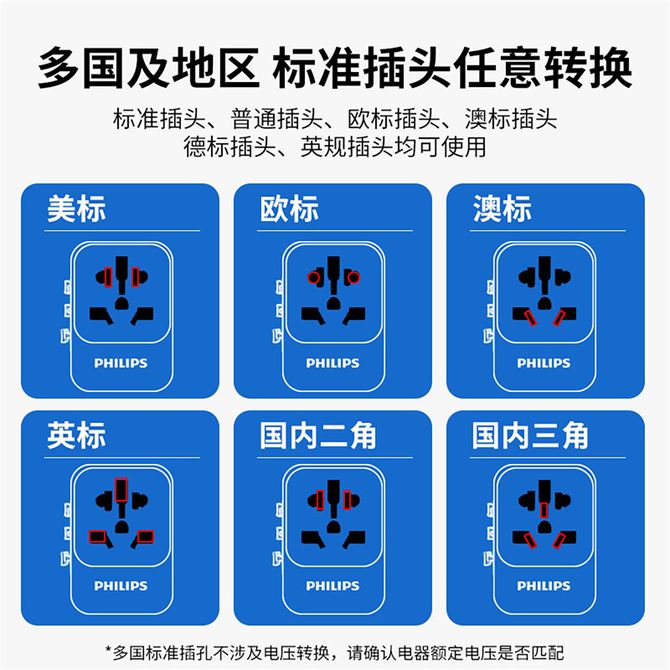 多国及地区 标准插头任意转换

标准插头、普通插头、欧标插头、澳标插头
德标插头、英规插头均可使用

美标

PHILIPS

欧标

PHILIPS

澳标

PHILIPS

英标

PHILIPS

国内二角

PHILIPS

国内三角

PHILIPS

*多国标准插孔不涉及电压转换，请确认电器额定电压是否匹配