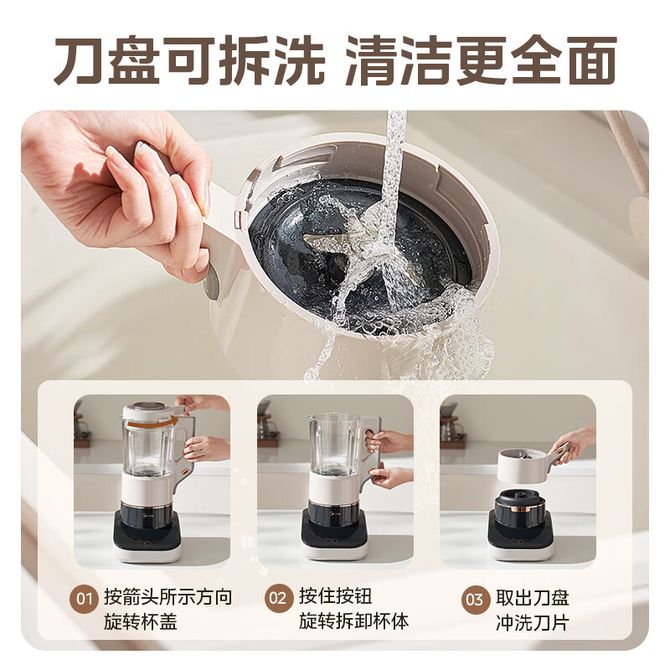 刀盘可拆洗 清洁更全面

01 按箭头所示方向旋转杯盖

02 按住按钮旋转拆卸杯体

03 取出刀盘冲洗刀片