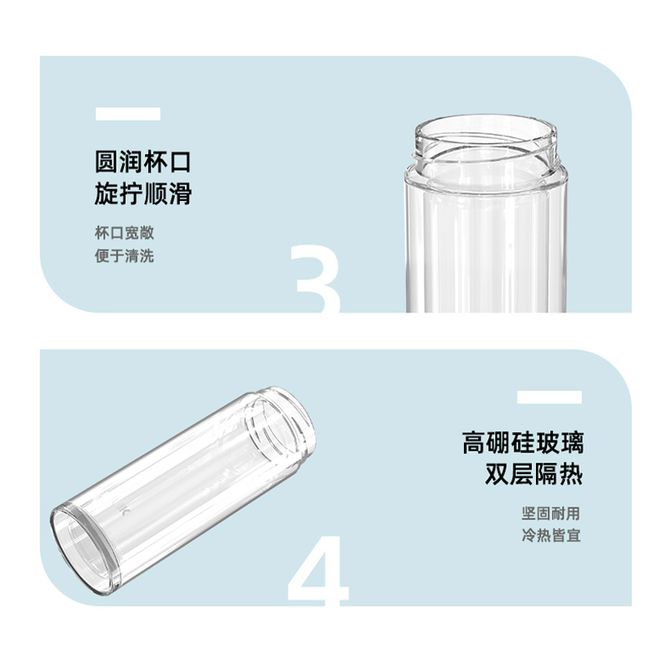 圆润杯口
旋拧顺滑

杯口宽敞
便于清洗

3

高硼硅玻璃
双层隔热

坚固耐用
冷热皆宜

4