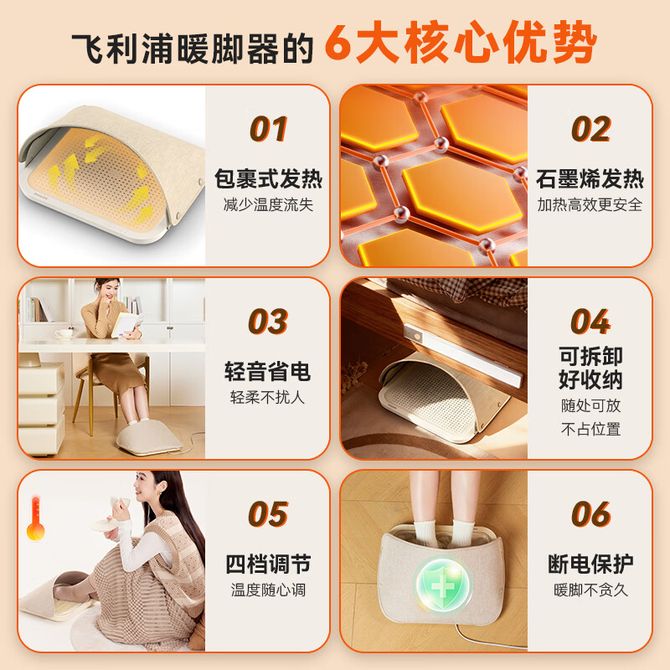 飞利浦暖脚器的 6大核心优势

01
包裹式发热
减少温度流失

02
石墨烯发热
加热高效更安全

03
轻音省电
轻柔不扰人

04
可拆卸
好收纳
随处可放
不占位置

05
四档调节
温度随心调

06
断电保护
暖脚不贪久