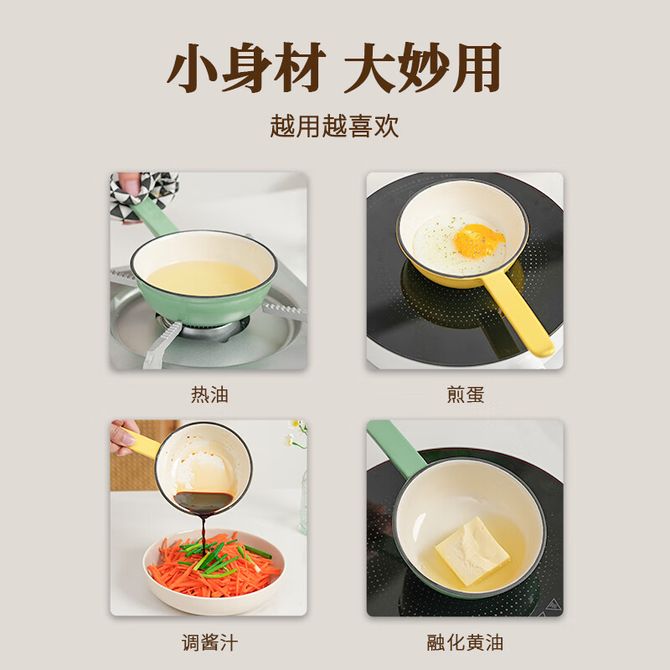 小身材 大妙用

越用越喜欢

热油

煎蛋

调酱汁

融化黄油