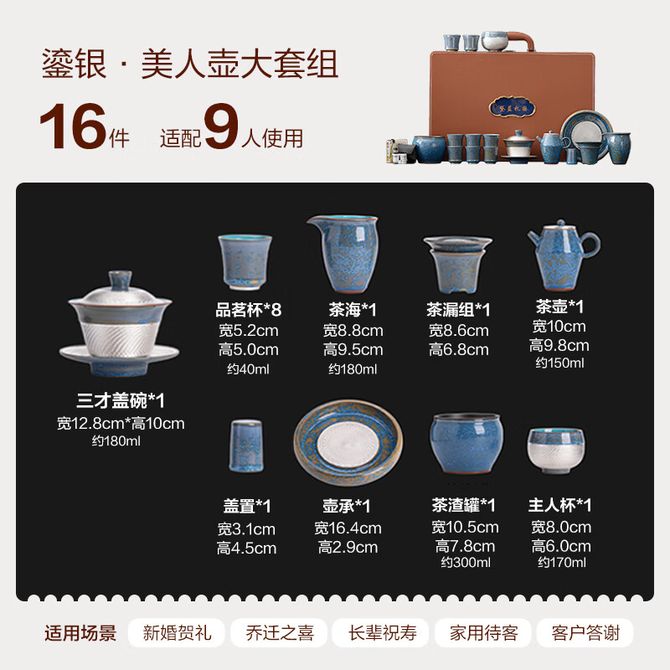 鎏银 · 美人壶大套组

16件 适配9人使用

三才盖碗*1
宽12.8cm*高10cm
约180ml

品茗杯*8
宽5.2cm
高5.0cm
约40ml

茶海*1
宽8.8cm
高9.5cm
约180ml

茶漏组*1
宽8.6cm
高6.8cm

茶壶*1
宽10cm
高9.8cm
约150ml

盖置*1
宽3.1cm
高4.5cm

壶承*1
宽16.4cm
高2.9cm

茶渣罐*1
宽10.5cm
高7.8cm
约300ml

主人杯*1
宽8.0cm
高6.0cm
约170ml

适用场景 新婚贺礼 乔迁之喜 长辈祝寿 家用待客 客户答谢