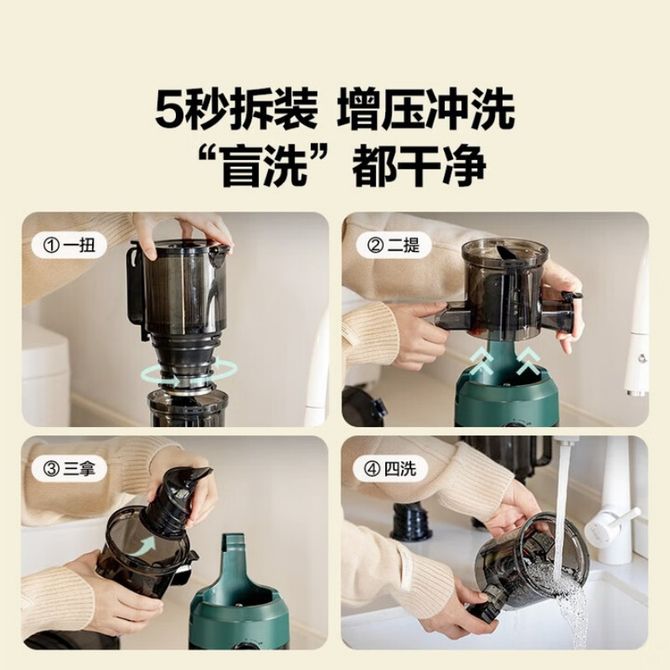 5秒拆装 增压冲洗
“盲洗”都干净

① 一扭

② 二提

③ 三拿

④ 四洗