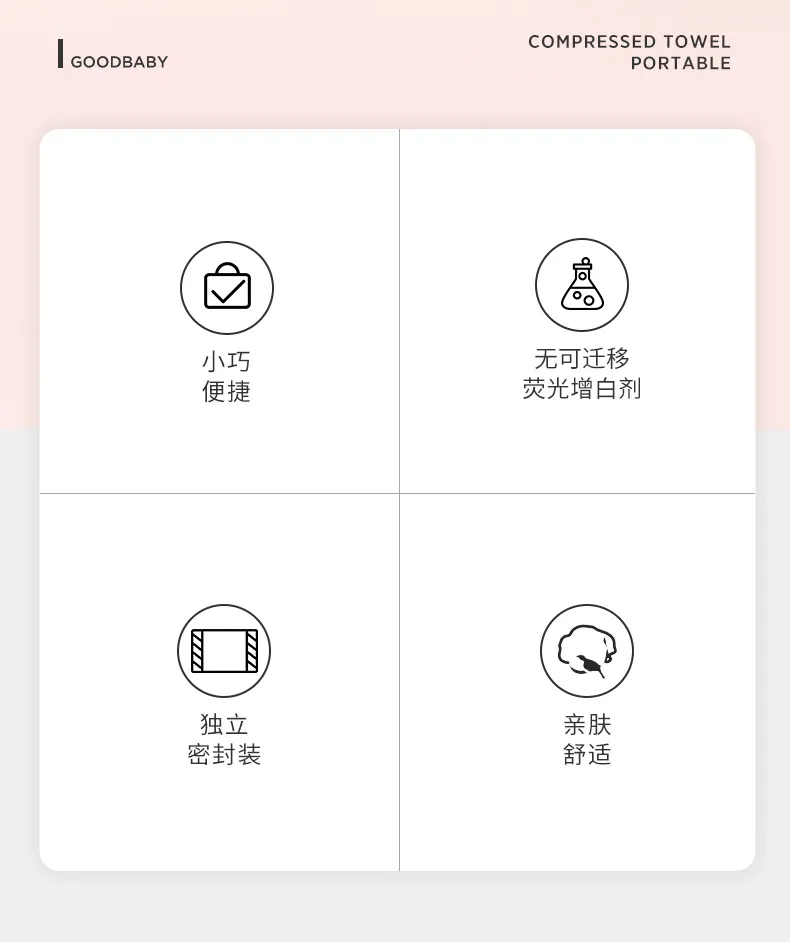 GOODBABY

COMPRESSED TOWEL
PORTABLE

小巧
便捷

无可迁移
荧光增白剂

独立
密封装

亲肤
舒适