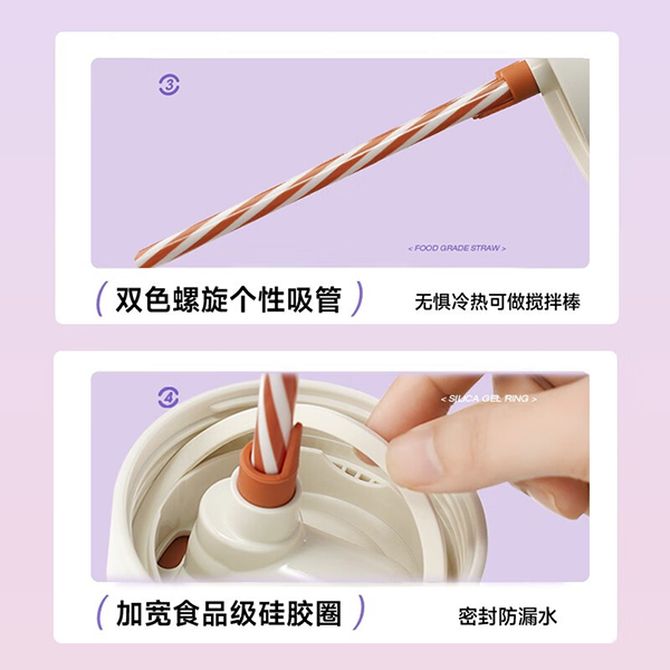 ③

< FOOD GRADE STRAW >

( 双色螺旋个性吸管 )

无惧冷热可做搅拌棒

④

< SILICA GEL RING >

( 加宽食品级硅胶圈 )

密封防漏水