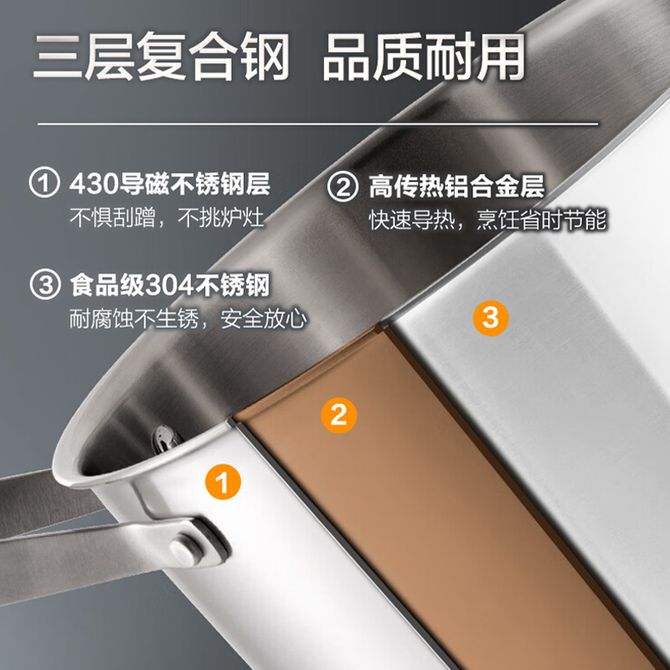 三层复合钢 品质耐用

① 430导磁不锈钢层
不惧刮蹭，不挑炉灶

② 高传热铝合金层
快速导热，烹饪省时节能

③ 食品级304不锈钢
耐腐蚀不生锈，安全放心

3

2

1