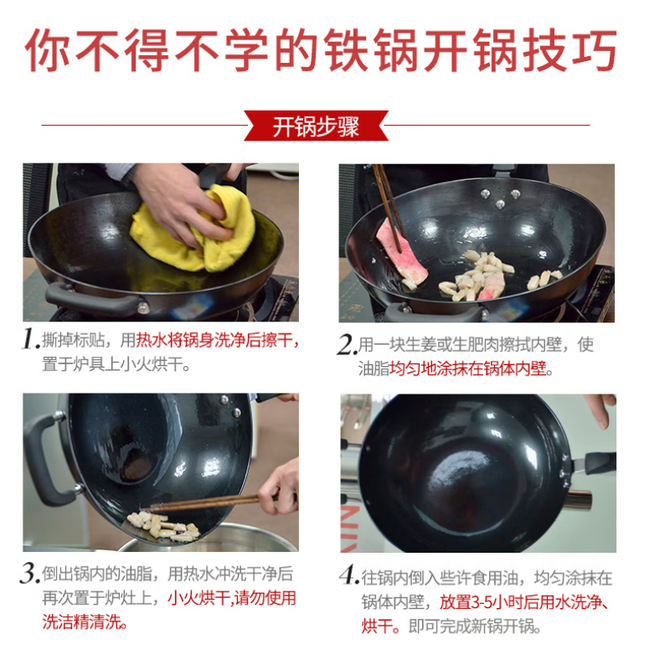 你不得不学的铁锅开锅技巧

开锅步骤

1.撕掉标贴，用热水将锅身洗净后擦干，置于炉具上小火烘干。

2.用一块生姜或生肥肉擦拭内壁，使油脂均匀地涂抹在锅体内壁。

3.倒出锅内的油脂，用热水冲洗干净后再次置于炉灶上，小火烘干,请勿使用洗洁精清洗。

4.往锅内倒入些许食用油，均匀涂抹在锅体内壁，放置3-5小时后用水洗净、烘干。即可完成新锅开锅。