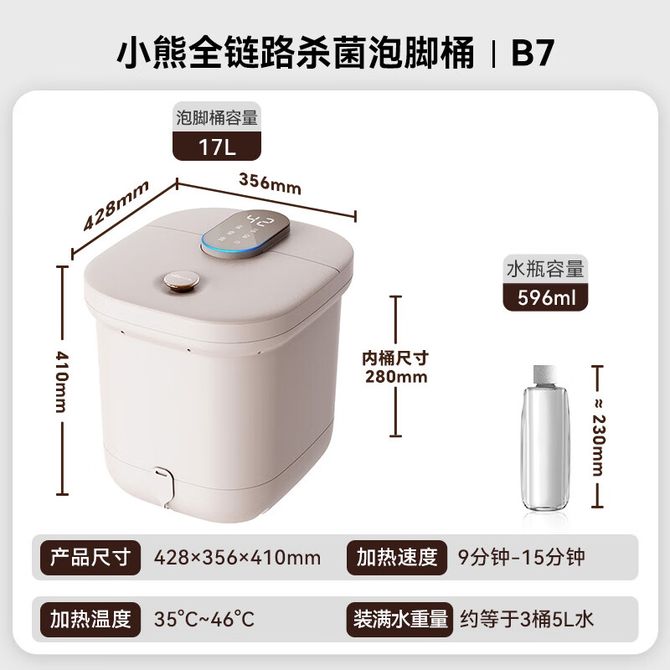 小熊全链路杀菌泡脚桶 | B7

泡脚桶容量
17L

428mm
356mm
410mm

内桶尺寸
280mm

水瓶容量
596ml

≈230mm

产品尺寸 428×356×410mm
加热速度 9分钟-15分钟
加热温度 35°C~46°C
装满水重量 约等于3桶5L水