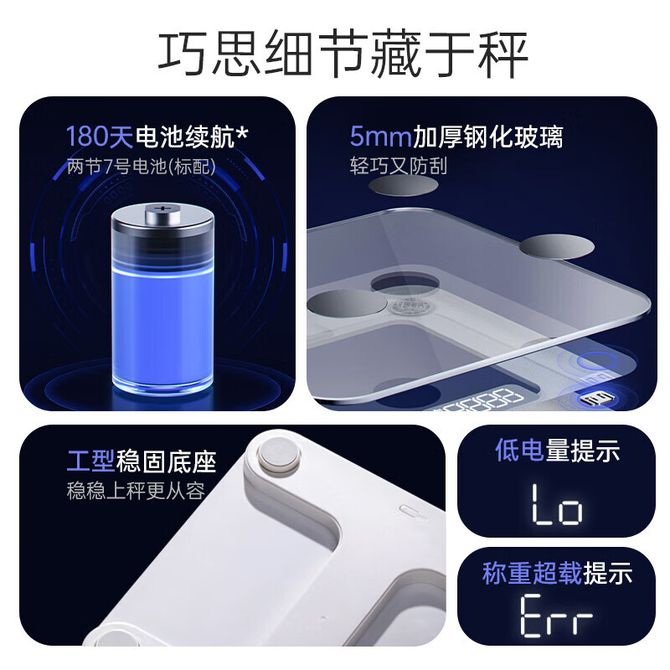 巧思细节藏于秤

180天电池续航*
两节7号电池(标配)

5mm加厚钢化玻璃
轻巧又防刮

工型稳固底座
稳稳上秤更从容

低电量提示
Lo

称重超载提示
Err