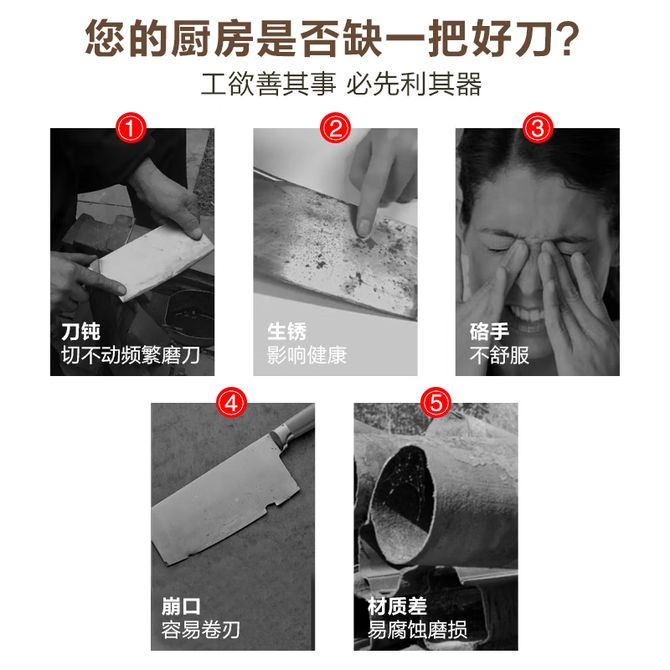 您的厨房是否缺一把好刀?
工欲善其事 必先利其器

①
刀钝
切不动频繁磨刀

②
生锈
影响健康

③
硌手
不舒服

④
崩口
容易卷刃

⑤
材质差
易腐蚀磨损