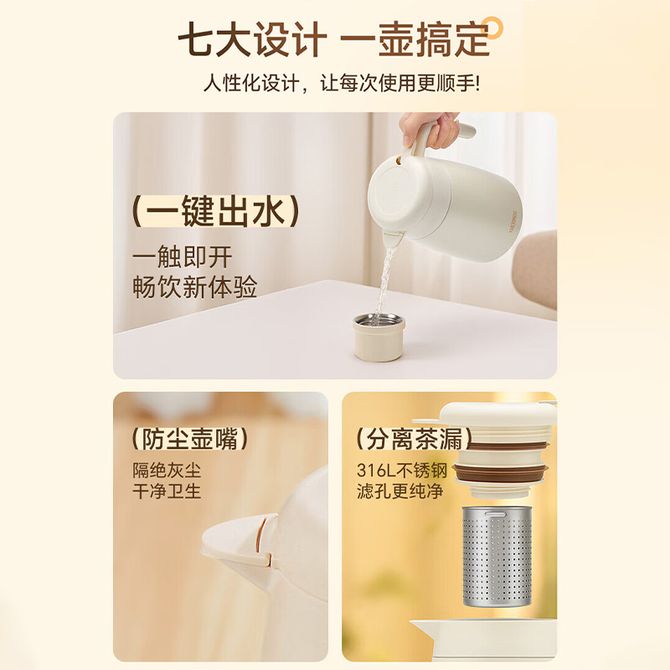 七大设计 一壶搞定

人性化设计，让每次使用更顺手!

(一键出水)

一触即开
畅饮新体验

(防尘壶嘴)

隔绝灰尘
干净卫生

(分离茶漏)

316L不锈钢
滤孔更纯净