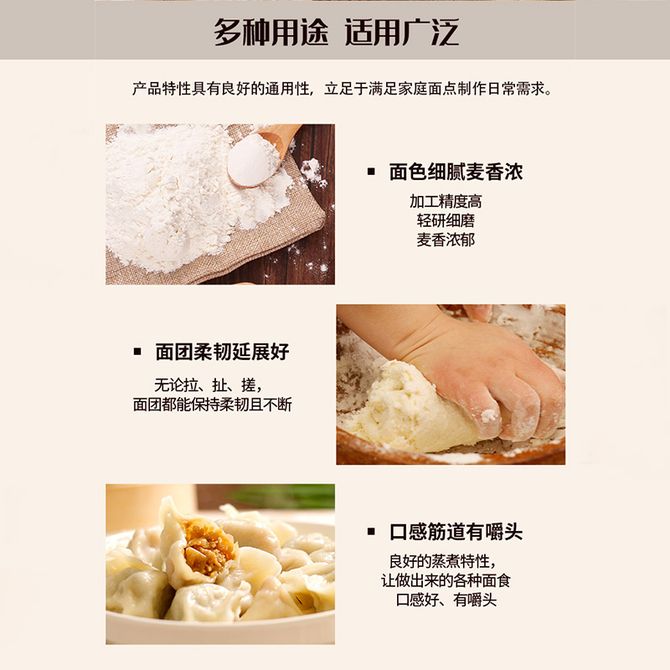 多种用途 适用广泛

产品特性具有良好的通用性，立足于满足家庭面点制作日常需求。

▪ 面色细腻麦香浓

加工精度高
轻研细磨
麦香浓郁

▪ 面团柔韧延展好

无论拉、扯、搓，
面团都能保持柔韧且不断

▪ 口感筋道有嚼头

良好的蒸煮特性，
让做出来的各种面食
口感好、有嚼头