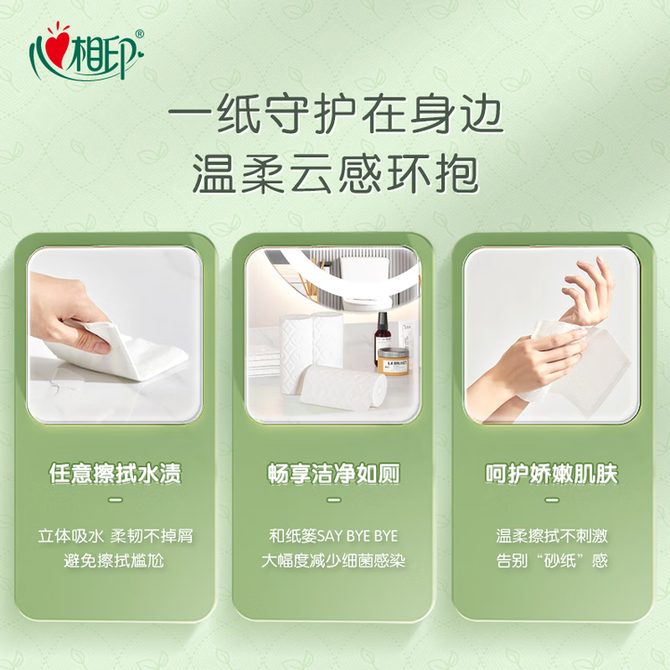 心相印®

一纸守护在身边
温柔云感环抱

任意擦拭水渍
—
立体吸水 柔韧不掉屑
避免擦拭尴尬

畅享洁净如厕
—
和纸篓SAY BYE BYE
大幅度减少细菌感染

呵护娇嫩肌肤
—
温柔擦拭不刺激
告别“砂纸”感