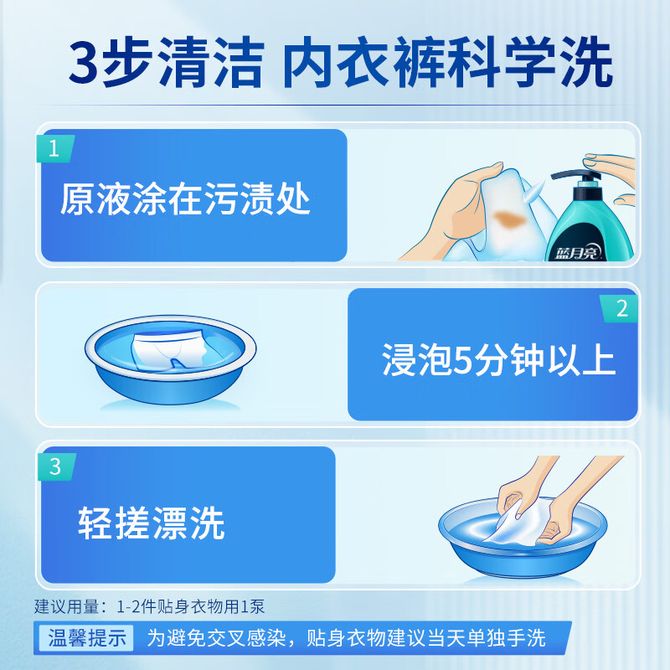 3步清洁 内衣裤科学洗

1
原液涂在污渍处

蓝月亮

2
浸泡5分钟以上

3
轻搓漂洗

建议用量：1-2件贴身衣物用1泵

温馨提示 为避免交叉感染，贴身衣物建议当天单独手洗