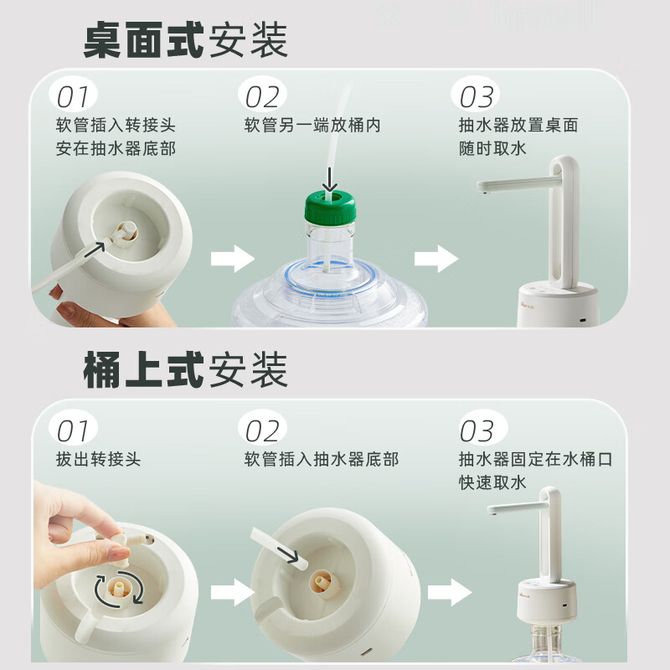 桌面式安装

01
软管插入转接头
安在抽水器底部

02
软管另一端放桶内

03
抽水器放置桌面
随时取水

桶上式安装

01
拔出转接头

02
软管插入抽水器底部

03
抽水器固定在水桶口
快速取水