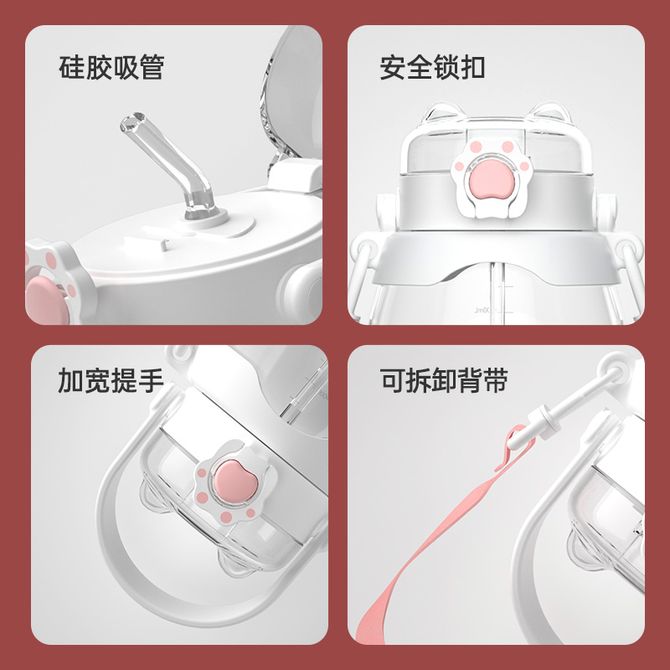 硅胶吸管

安全锁扣

加宽提手

可拆卸背带