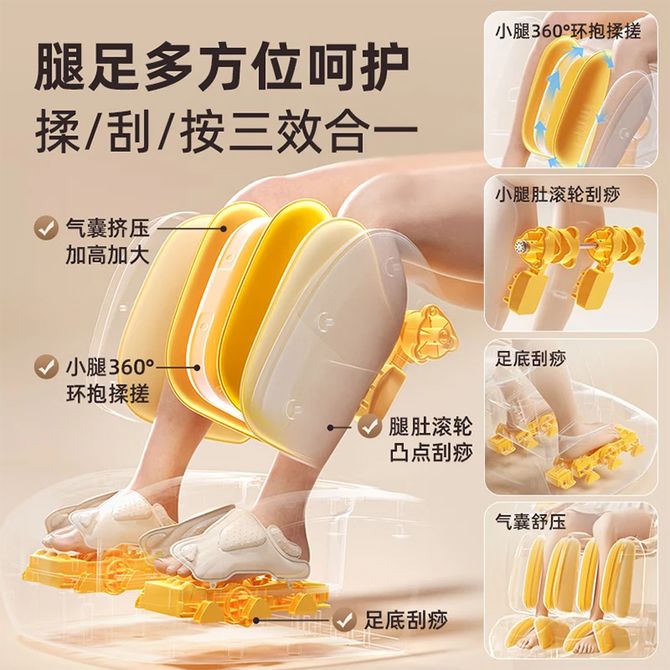 腿足多方位呵护
揉/刮/按三效合一

气囊挤压
加高加大

小腿360°
环抱揉搓

腿肚滚轮
凸点刮痧

足底刮痧

小腿360°环抱揉搓

小腿肚滚轮刮痧

足底刮痧

气囊舒压