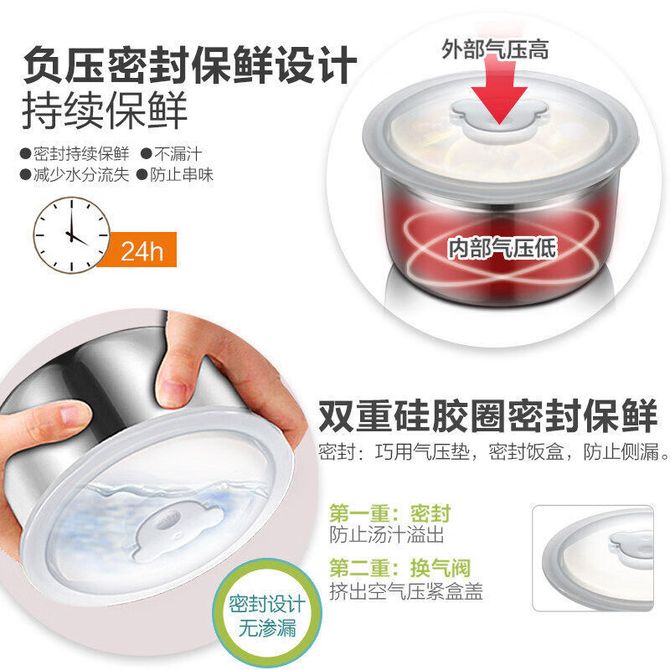 负压密封保鲜设计
持续保鲜

●密封持续保鲜 ●不漏汁
●减少水分流失 ●防止串味

24h

外部气压高

内部气压低

双重硅胶圈密封保鲜
密封：巧用气压垫，密封饭盒，防止侧漏。

第一重：密封
防止汤汁溢出

第二重：换气阀
挤出空气压紧盒盖

密封设计
无渗漏