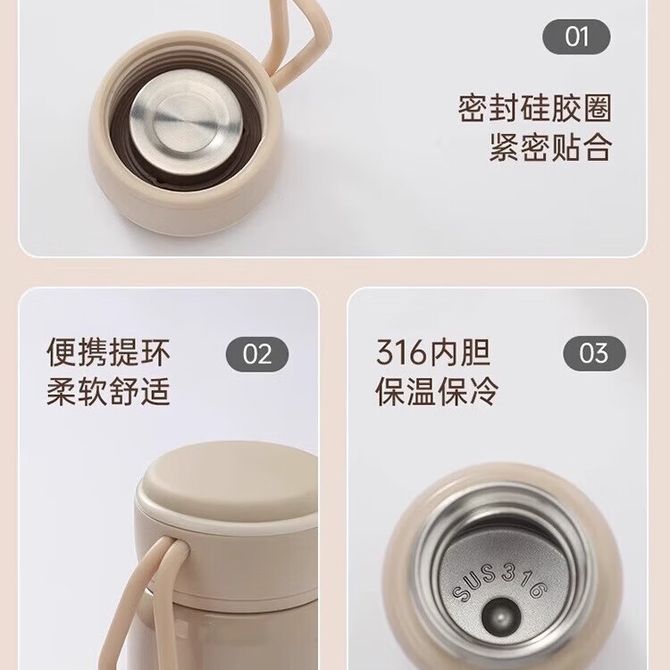 01

密封硅胶圈
紧密贴合

便携提环
柔软舒适

02

316内胆
保温保冷

03

SUS316