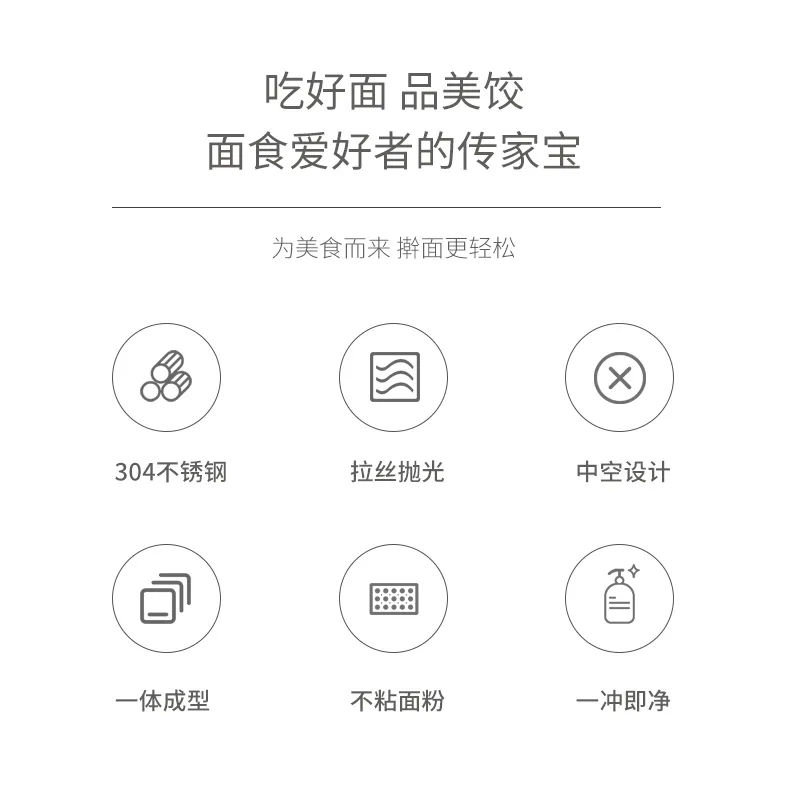 吃好面 品美饺
面食爱好者的传家宝

为美食而来 擀面更轻松

304不锈钢

拉丝抛光

中空设计

一体成型

不粘面粉

一冲即净