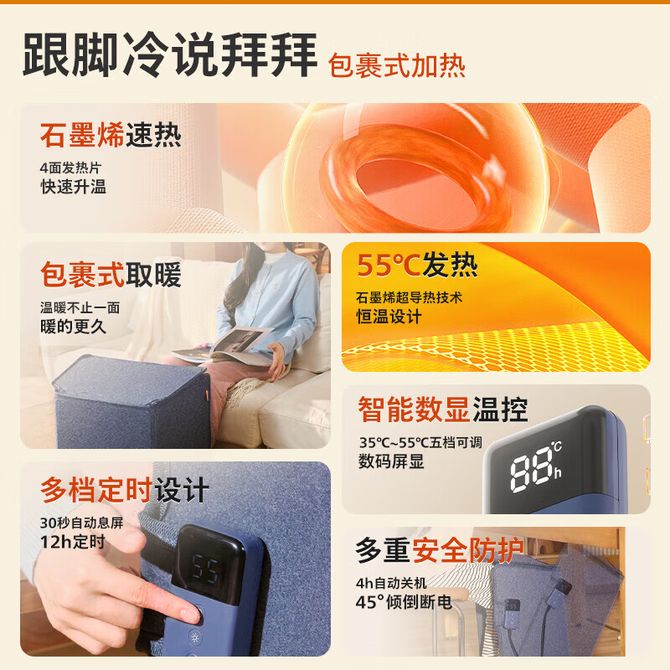 跟脚冷说拜拜 包裹式加热

石墨烯速热
4面发热片
快速升温

包裹式取暖
温暖不止一面
暖的更久

55℃发热
石墨烯超导热技术
恒温设计

智能数显温控
35℃~55℃五档可调
数码屏显

88 ℃ h

多档定时设计
30秒自动息屏
12h定时

55

多重安全防护
4h自动关机
45°倾倒断电